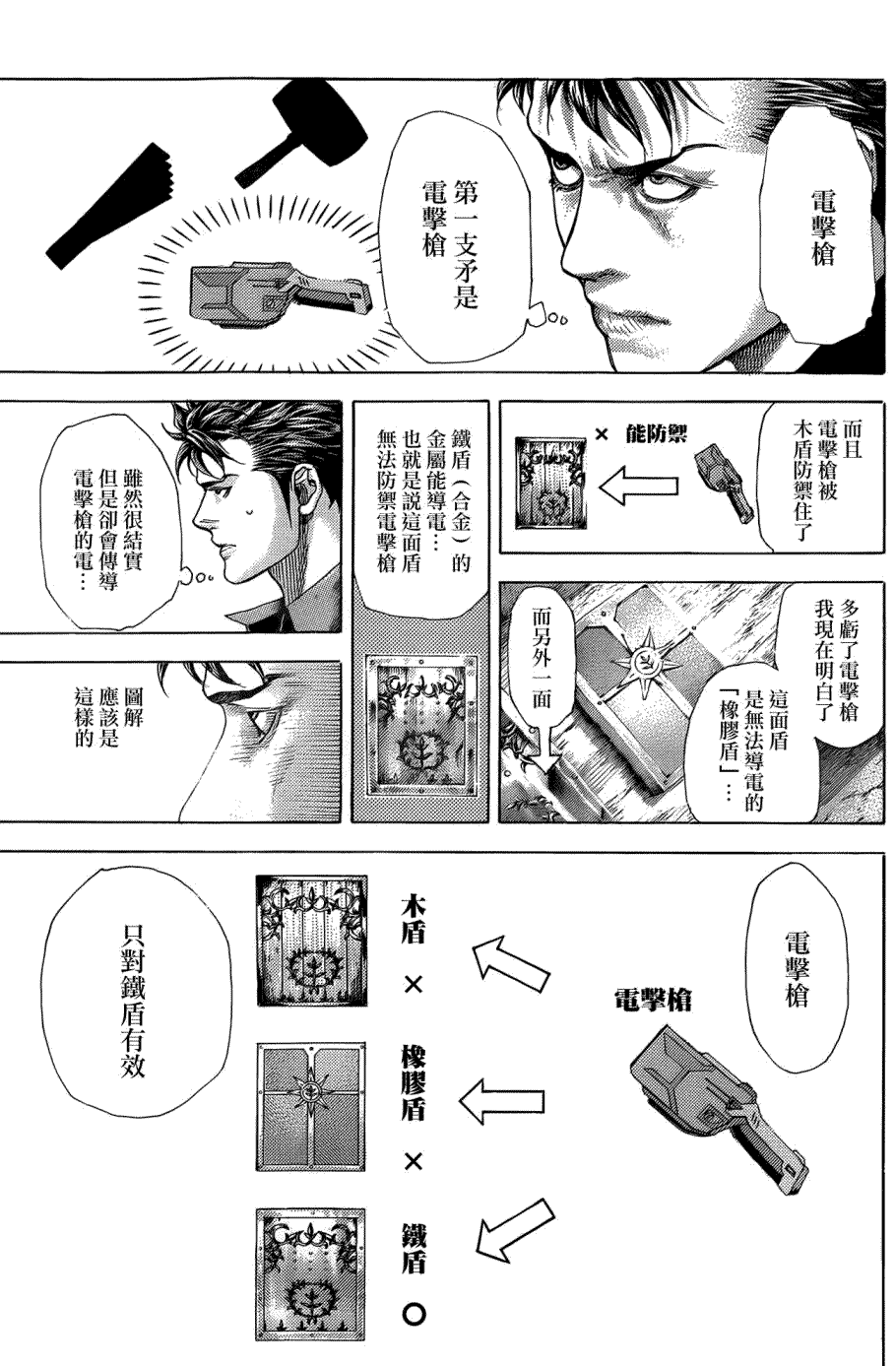 電擊槍

第一支矛是電擊槍

而且電擊槍被木盾防禦住了

× 能防禦

鐵盾(合金)的金屬能導電…也就是說這面盾無法防禦電擊槍

雖然很結實但是卻會傳導電擊槍的電…

多虧了電擊槍我現在明白了

這面盾是無法導電的「橡膠盾」…

而另外一面

圖解應該是這樣的

電擊槍

電擊槍

木盾

×

橡膠盾

×

鐵盾

○

只對鐵盾有效